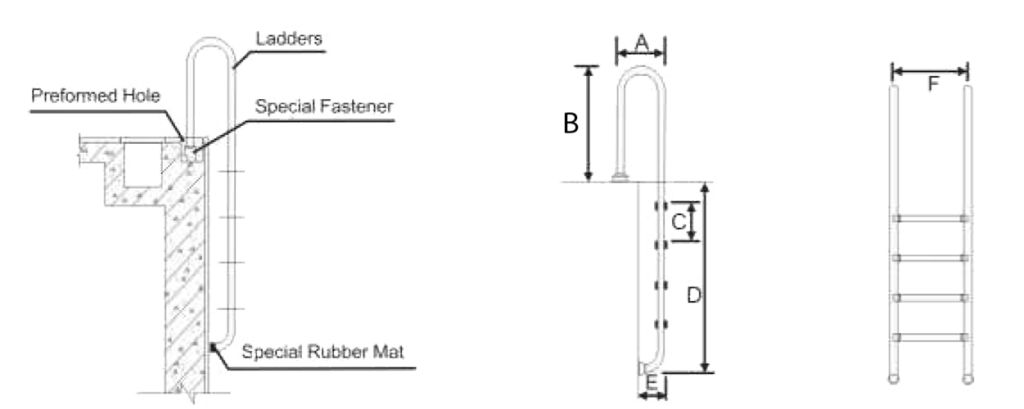 Ladders
Preformed Hole
Special Fastener
Special Rubber Mat
A
B
C
D
E
F